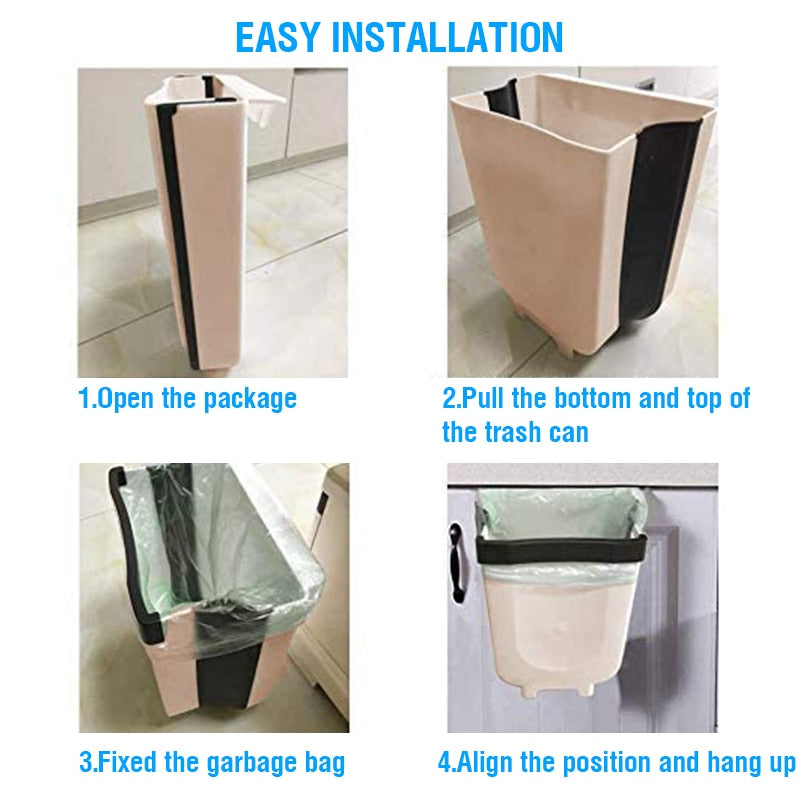 EASY INSTALLATION

1.Open the package

2.Pull the bottom and top of the trash can

3.Fixed the garbage bag

4.Align the position and hang up