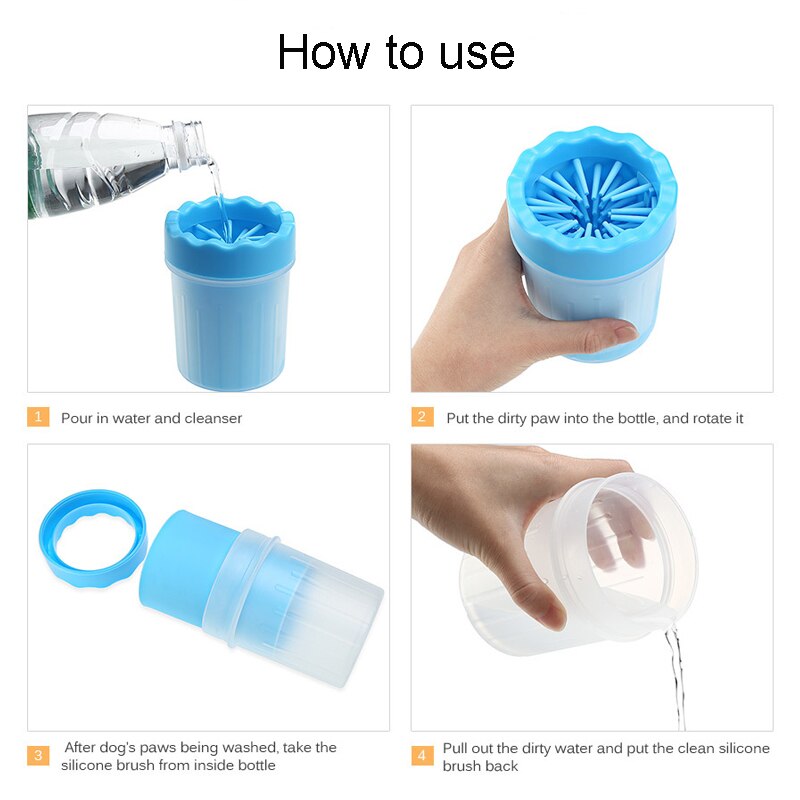 How to use

1 Pour in water and cleanser

2 Put the dirty paw into the bottle, and rotate it

3 After dog's paws being washed, take the silicone brush from inside bottle

4 Pull out the dirty water and put the clean silicone brush back