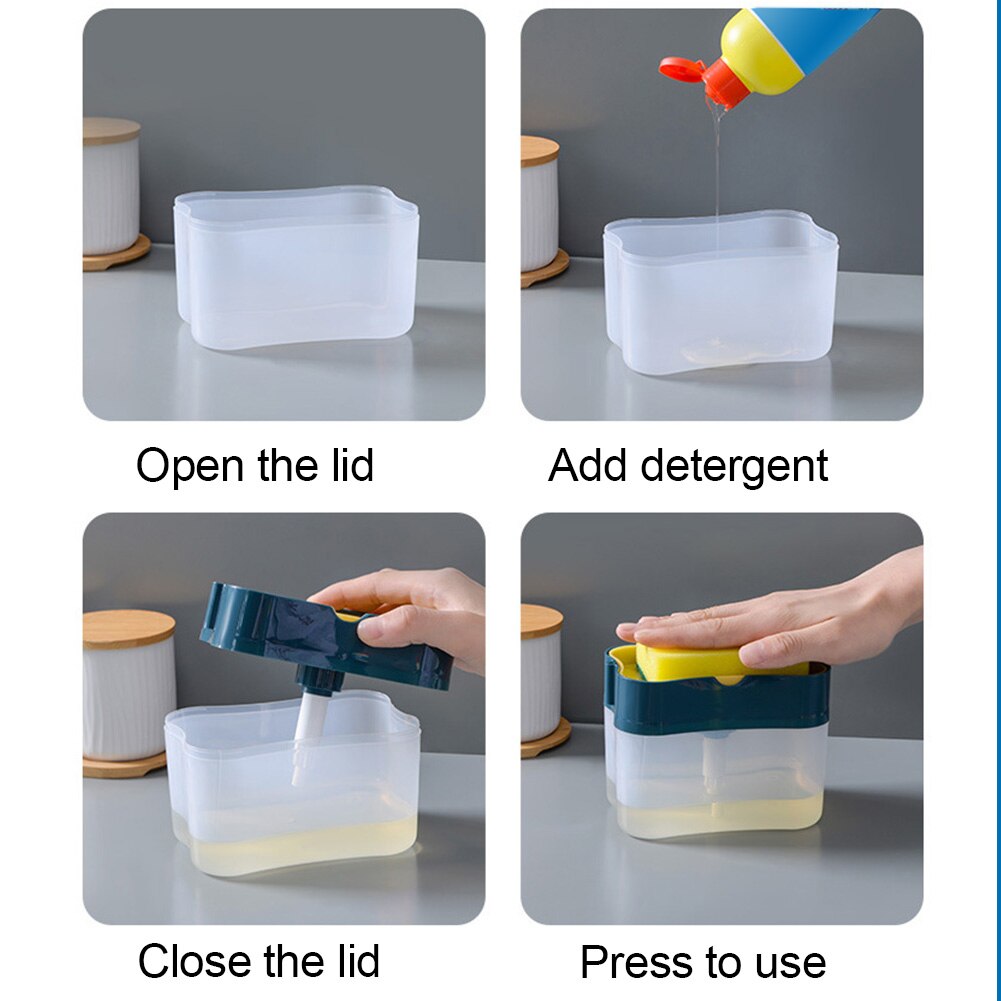 Open the lid

Add detergent

Close the lid

Press to use