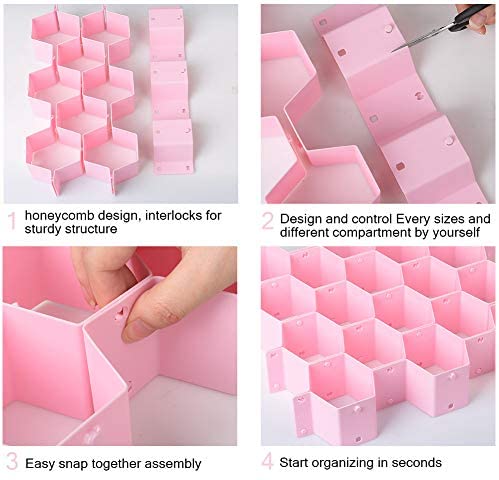 1 honeycomb design, interlocks for sturdy structure

2 Design and control Every sizes and different compartment by yourself

3 Easy snap together assembly

4 Start organizing in seconds