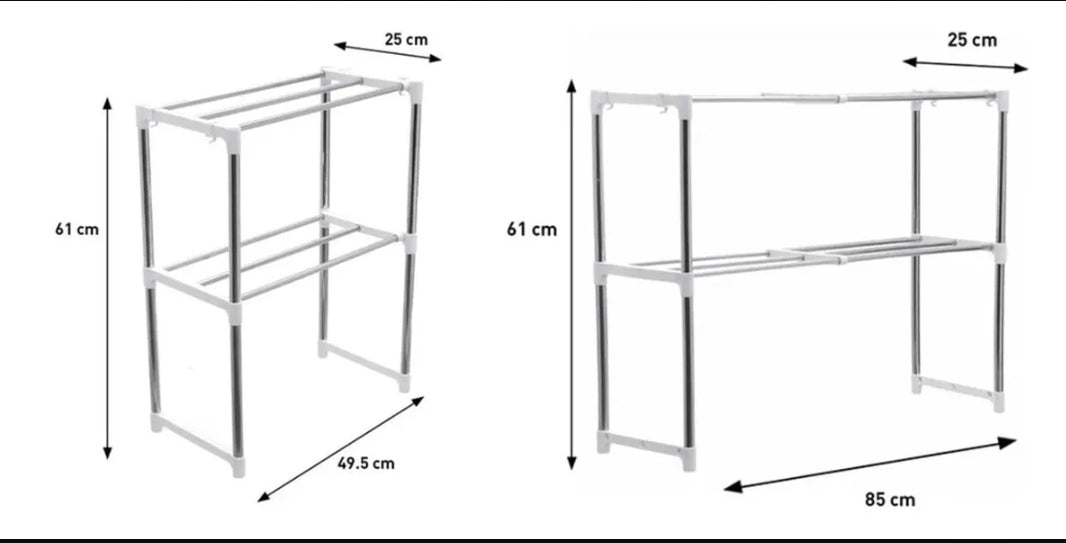 25 cm
61 cm
49.5 cm
25 cm
61 cm
85 cm